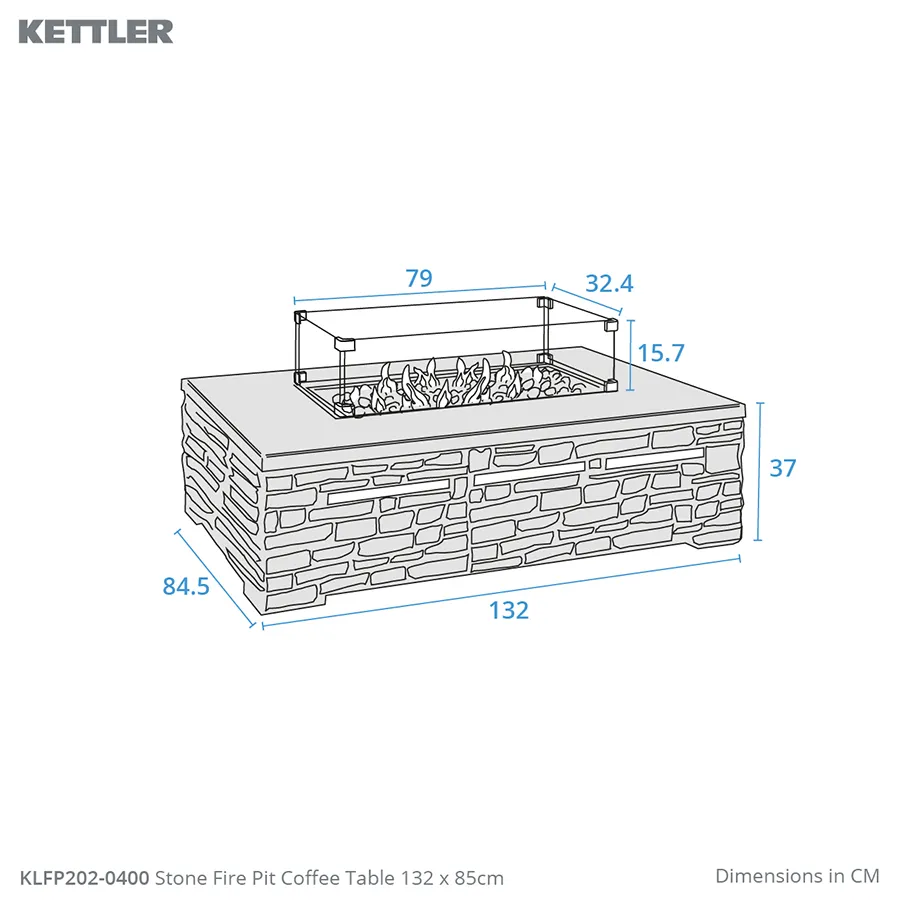 KETTLER

79

32.4

15.7

37

84.5

132

KLFP202-0400 Stone Fire Pit Coffee Table 132 x 85cm

Dimensions in CM