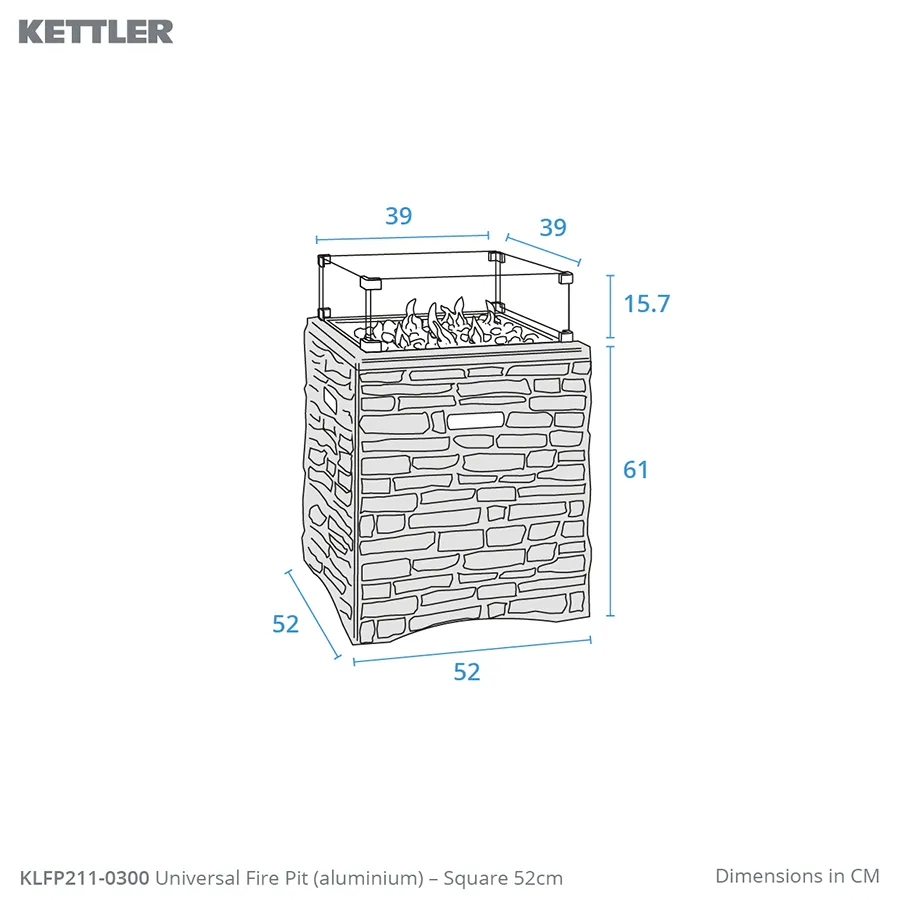 KETTLER

39

39

15.7

61

52

52

KLFP211-0300 Universal Fire Pit (aluminium) – Square 52cm

Dimensions in CM